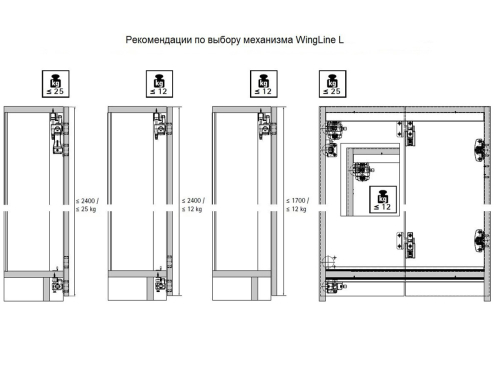 Рекомендации по выбору механизма WingLine L

kg
≤ 25

kg
≤ 12

kg
≤ 12

kg
≤ 25

≤ 2400 /
≤ 25 kg

≤ 2400 /
≤ 12 kg

≤ 1700 /
≤ 12 kg

kg
≤ 12