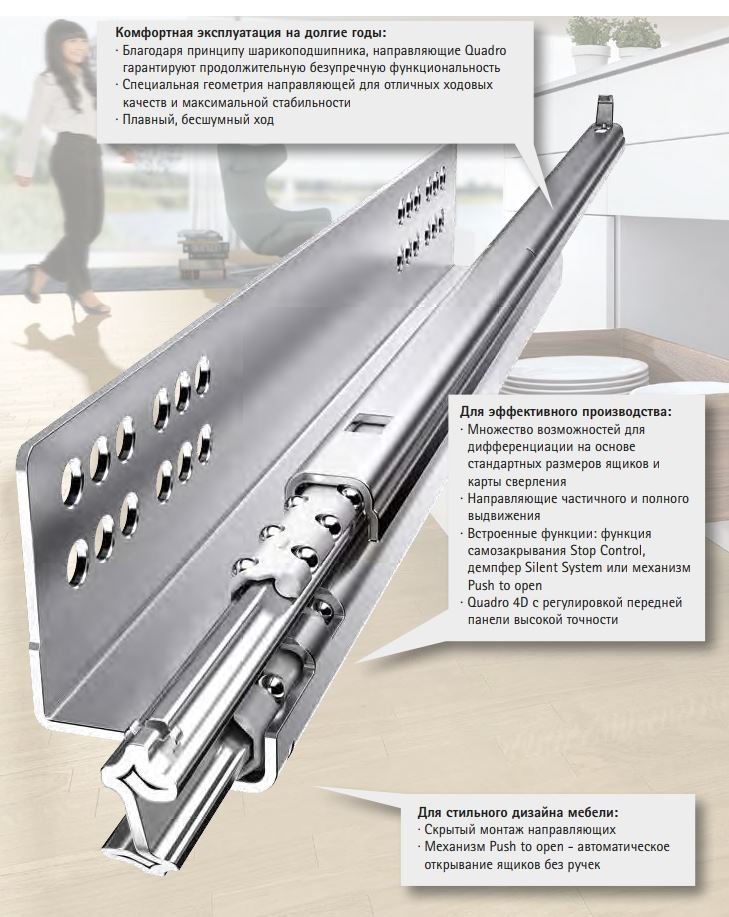 **Комфортная эксплуатация на долгие годы:**
· Благодаря принципу шарикоподшипника, направляющие Quadro гарантируют продолжительную безупречную функциональность
· Специальная геометрия направляющей для отличных ходовых качеств и максимальной стабильности
· Плавный, бесшумный ход

**Для эффективного производства:**
· Множество возможностей для дифференциации на основе стандартных размеров ящиков и карты сверления
· Направляющие частичного и полного выдвижения
· Встроенные функции: функция самозакрывания Stop Control, демпфер Silent System или механизм Push to open
· Quadro 4D с регулировкой передней панели высокой точности

**Для стильного дизайна мебели:**
· Скрытый монтаж направляющих
· Механизм Push to open – автоматическое открывание ящиков без ручек