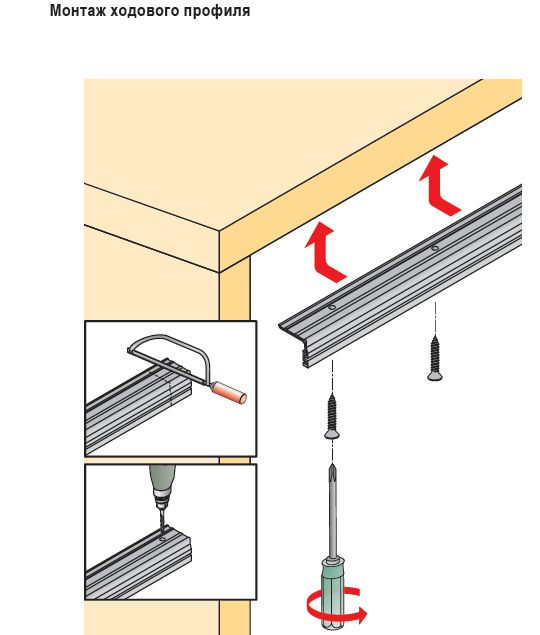 Монтаж ходового профиля