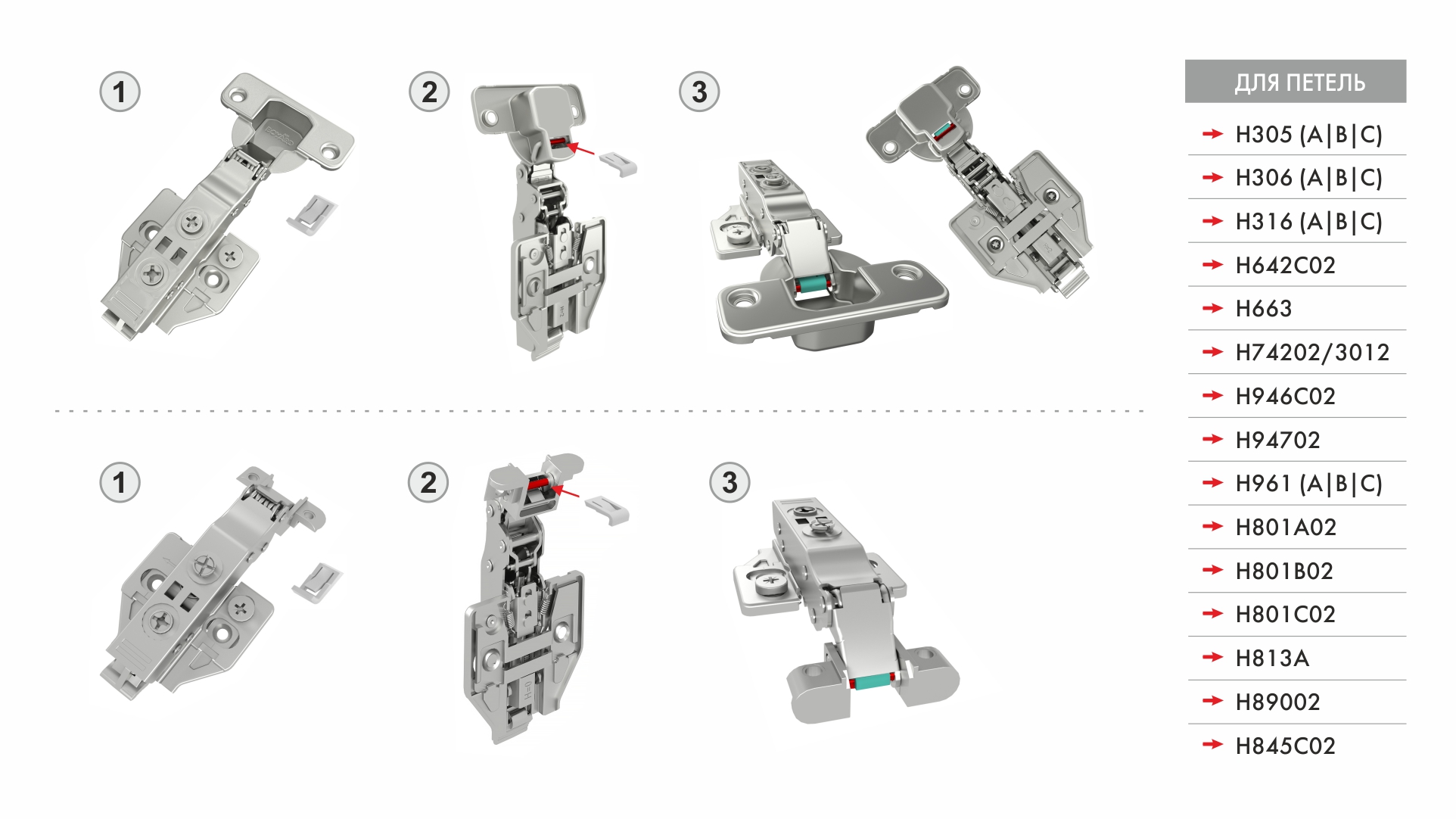 1

2

3

1

2

3

ДЛЯ ПЕТЕЛЬ

H305 (A|B|C)

H306 (A|B|C)

H316 (A|B|C)

H642C02

H663

H74202/3012

H946C02

H94702

H961 (A|B|C)

H801A02

H801B02

H801C02

H813A

H89002

H845C02