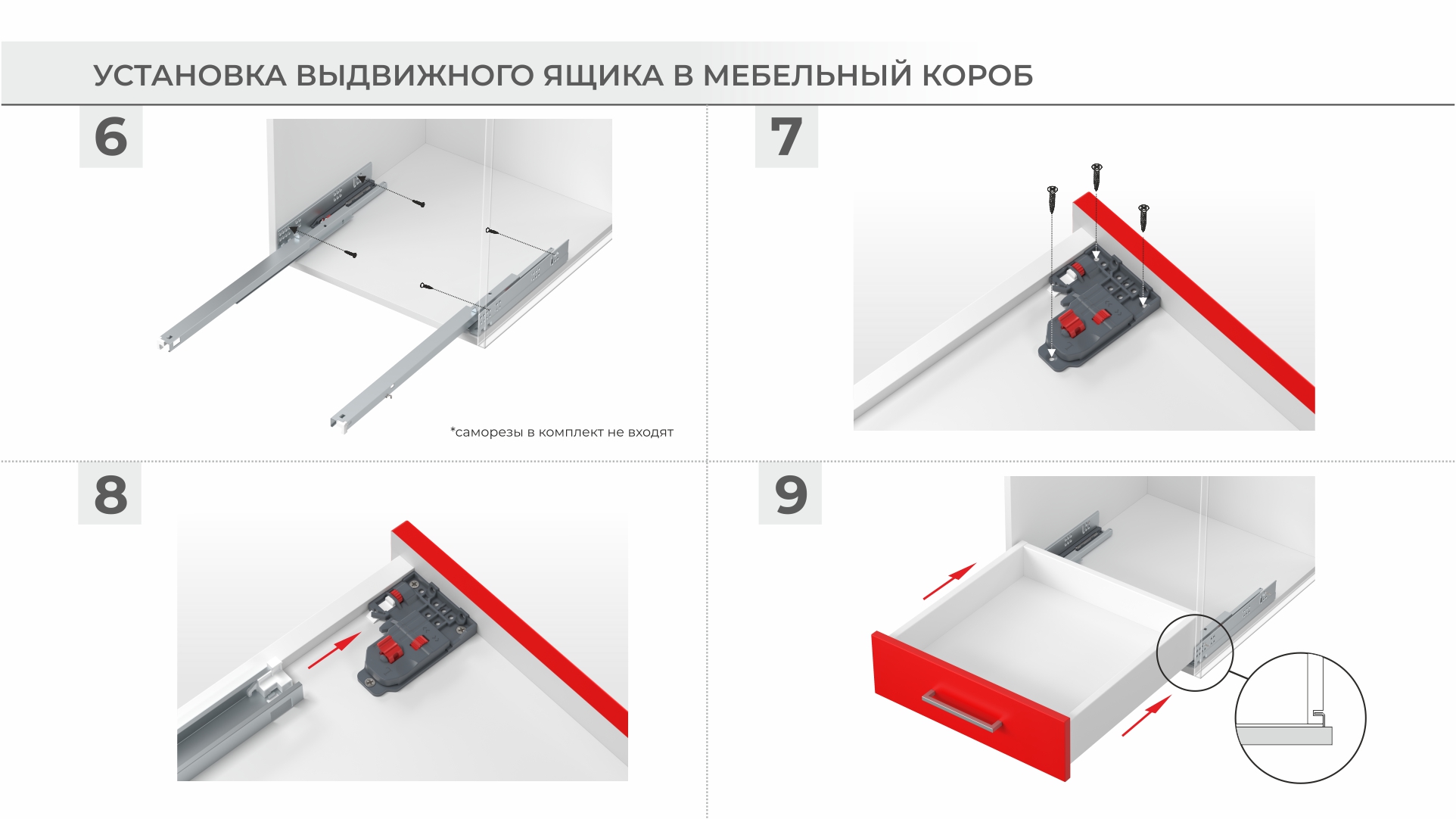 УСТАНОВКА ВЫДВИЖНОГО ЯЩИКА В МЕБЕЛЬНЫЙ КОРОБ

6

*саморезы в комплект не входят

7

8

9