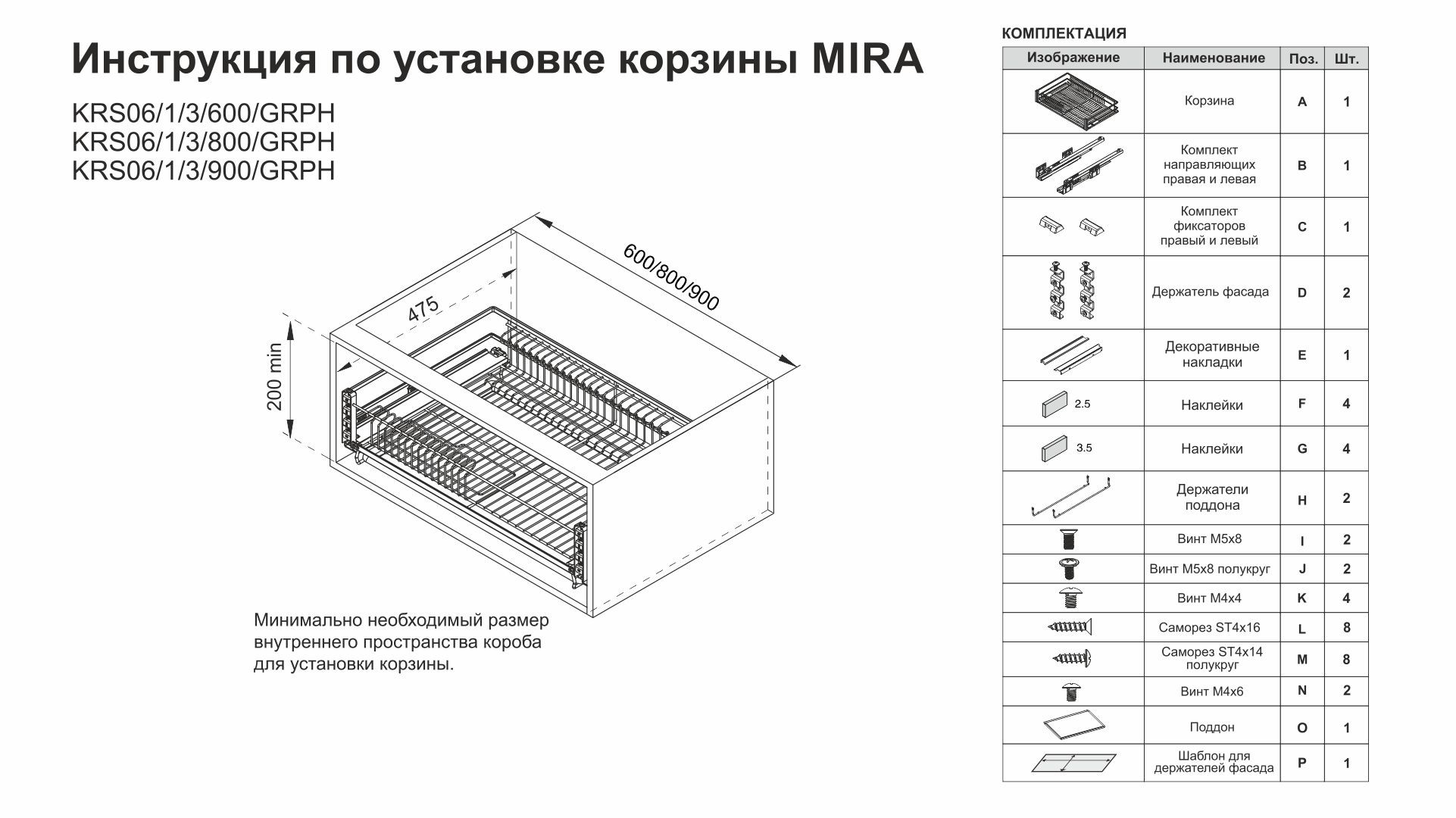 Инструкция по установке корзины MIRA

KRS06/1/3/600/GRPH
KRS06/1/3/800/GRPH
KRS06/1/3/900/GRPH

600/800/900

475

200 min

Минимально необходимый размер внутреннего пространства короба для установки корзины.

КОМПЛЕКТАЦИЯ

| Изображение | Наименование | Поз. | Шт. |
|---|---|---|---|
| | Корзина | A | 1 |
| | Комплект направляющих правая и левая | B | 1 |
| | Комплект фиксаторов правый и левый | C | 1 |
| | Держатель фасада | D | 2 |
| | Декоративные накладки | E | 1 |
| 2.5 | Наклейки | F | 4 |
| 3.5 | Наклейки | G | 4 |
| | Держатели поддона | H | 2 |
| | Винт М5х8 | I | 2 |
| | Винт М5х8 полукруг | J | 2 |
| | Винт М4х4 | K | 4 |
| | Саморез ST4x16 | L | 8 |
| | Саморез ST4x14 полукруг | M | 8 |
| | Винт М4х6 | N | 2 |
| | Поддон | O | 1 |
| | Шаблон для держателей фасада | P | 1 |