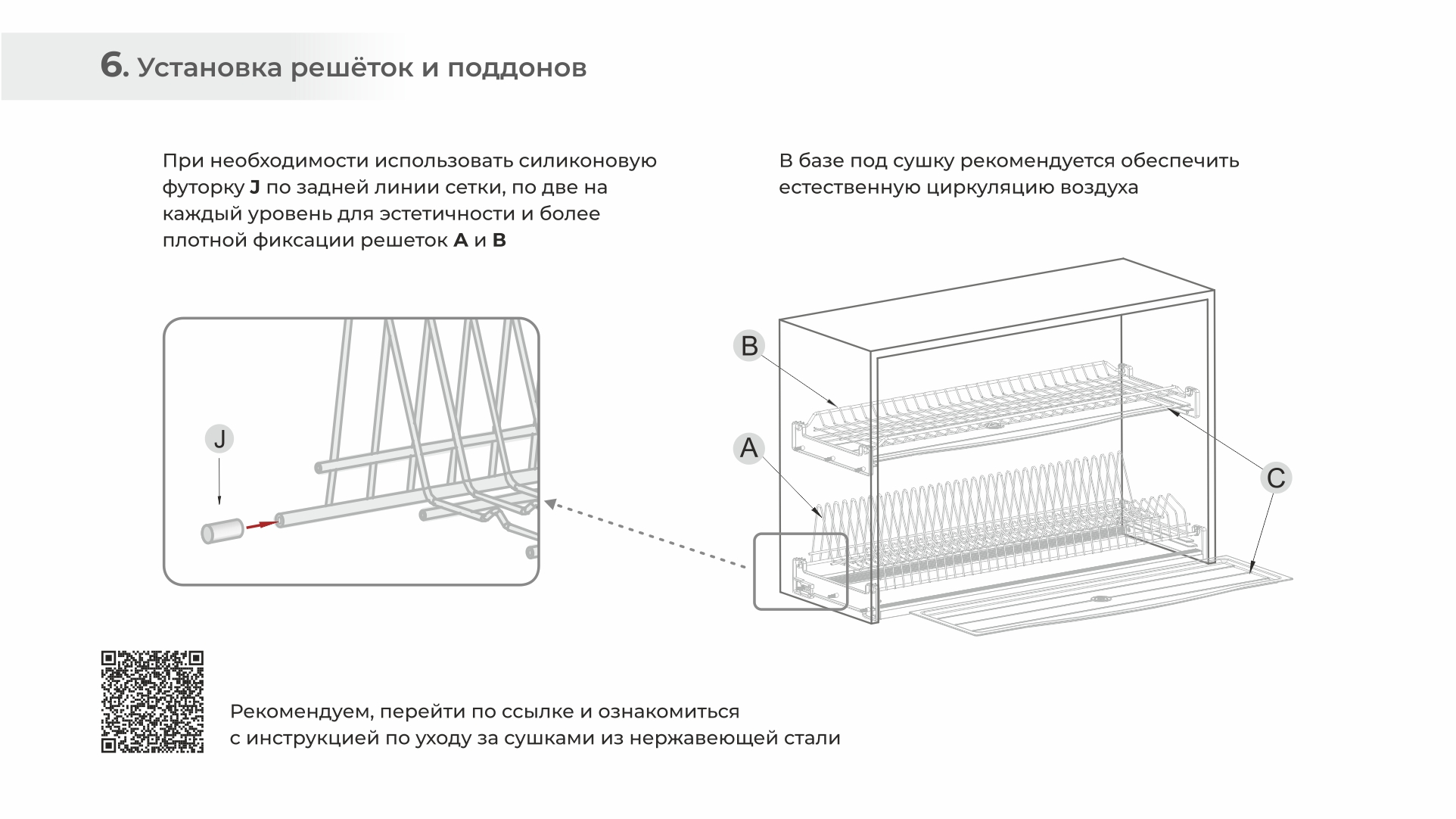 6. Установка решёток и поддонов

При необходимости использовать силиконовую футорку J по задней линии сетки, по две на каждый уровень для эстетичности и более плотной фиксации решеток A и B

В базе под сушку рекомендуется обеспечить естественную циркуляцию воздуха

J

B

A

C

Рекомендуем, перейти по ссылке и ознакомиться с инструкцией по уходу за сушками из нержавеющей стали