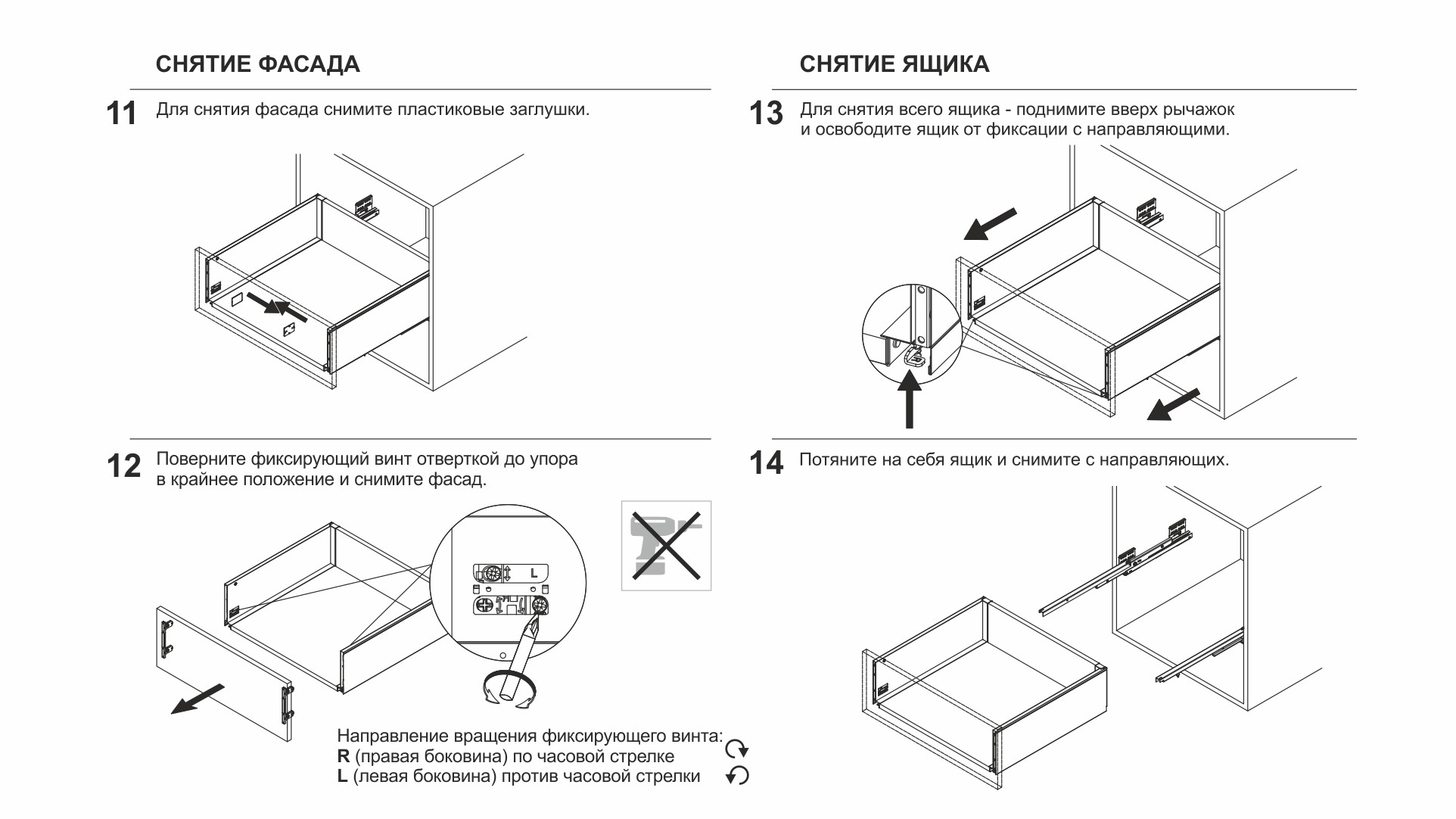 СНЯТИЕ ФАСАДА

11 Для снятия фасада снимите пластиковые заглушки.

12 Поверните фиксирующий винт отверткой до упора в крайнее положение и снимите фасад.

L

Направление вращения фиксирующего винта:
R (правая боковина) по часовой стрелке
L (левая боковина) против часовой стрелки

СНЯТИЕ ЯЩИКА

13 Для снятия всего ящика - поднимите вверх рычажок и освободите ящик от фиксации с направляющими.

14 Потяните на себя ящик и снимите с направляющих.