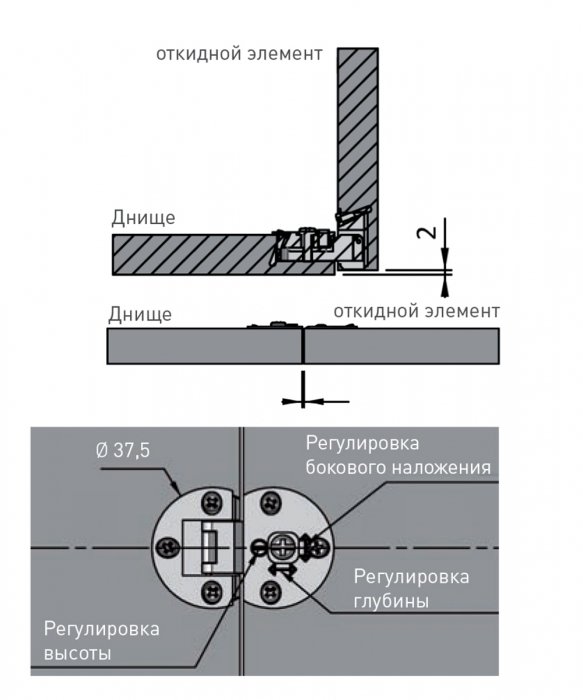 откидной элемент

Днище

2

Днище

откидной элемент

Ø 37,5

Регулировка бокового наложения

Регулировка глубины

Регулировка высоты