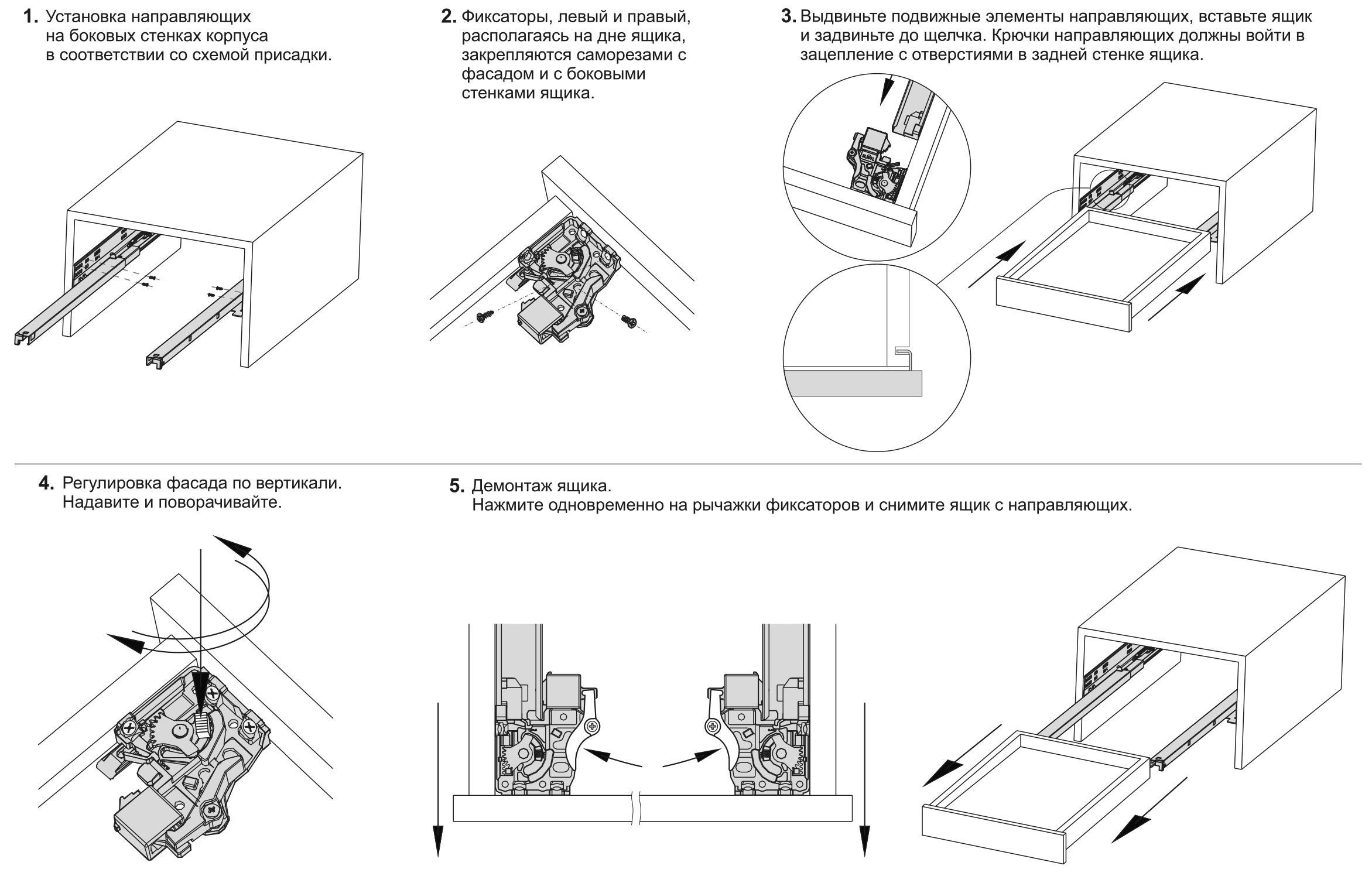 1. Установка направляющих на боковых стенках корпуса в соответствии со схемой присадки.

2. Фиксаторы, левый и правый, располагаясь на дне ящика, закрепляются саморезами с фасадом и с боковыми стенками ящика.

3. Выдвиньте подвижные элементы направляющих, вставьте ящик и задвиньте до щелчка. Крючки направляющих должны войти в зацепление с отверстиями в задней стенке ящика.

4. Регулировка фасада по вертикали. Надавите и поворачивайте.

5. Демонтаж ящика. Нажмите одновременно на рычажки фиксаторов и снимите ящик с направляющих.