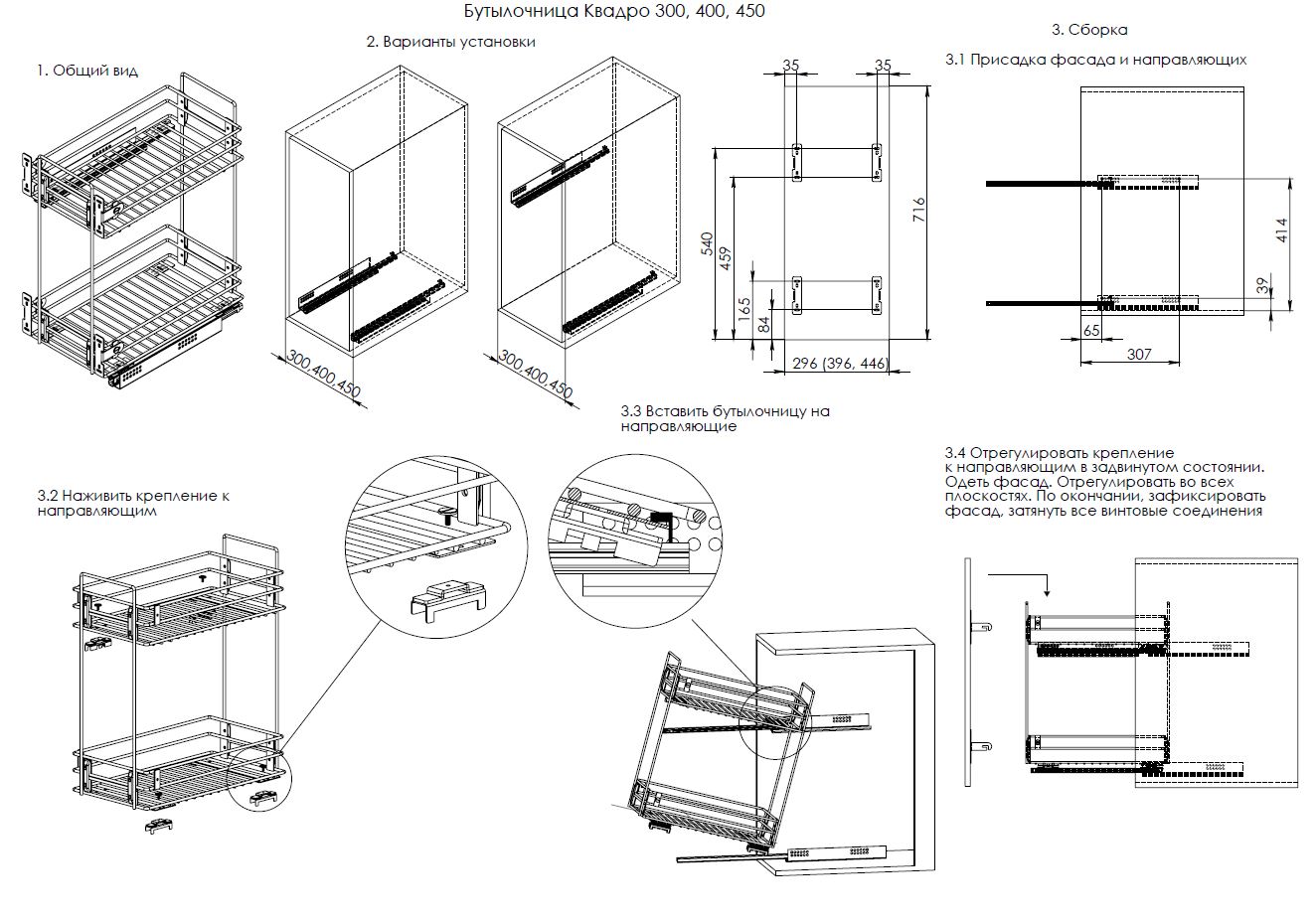 Бутылочница Квадро 300, 400, 450

1. Общий вид

2. Варианты установки

300,400,450

300,400,450

35
35
540
459
165
84
716
296 (396, 446)

3. Сборка

3.1 Присадка фасада и направляющих

414
39
65
307

3.2 Наживить крепление к направляющим

3.3 Вставить бутылочницу на направляющие

3.4 Отрегулировать крепление к направляющим в задвинутом состоянии. Одеть фасад. Отрегулировать во всех плоскостях. По окончании, зафиксировать фасад, затянуть все винтовые соединения