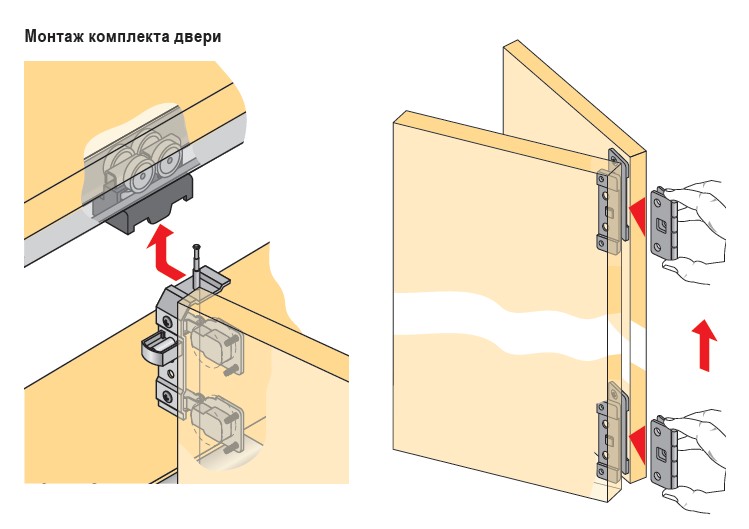 Монтаж комплекта двери